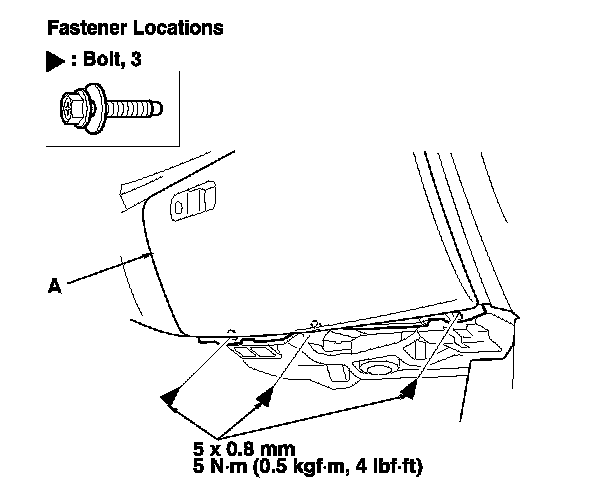 Fastener Locations

▶ : Bolt, 3

A

5 x 0.8 mm
5 N·m (0.5 kgf·m, 4 lbf·ft)