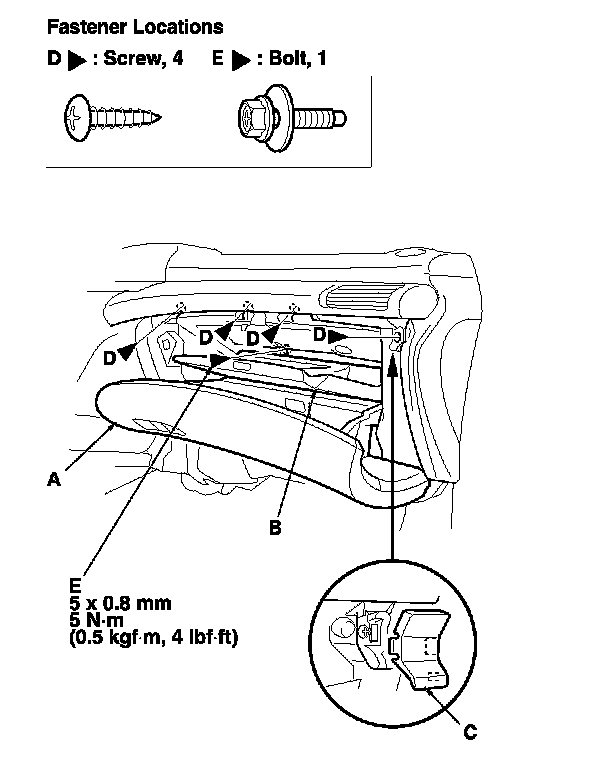 Fastener Locations

D ▶ : Screw, 4    E ▶ : Bolt, 1

D
D
D
D

A

B

E
5 x 0.8 mm
5 N·m
(0.5 kgf·m, 4 lbf·ft)

C