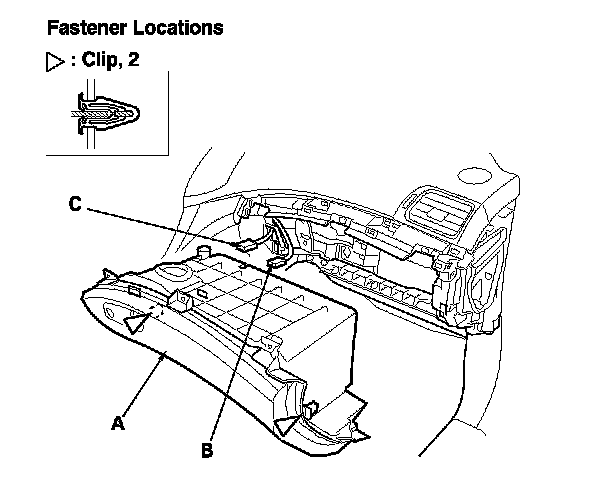 Fastener Locations

▷ : Clip, 2

C

A

B