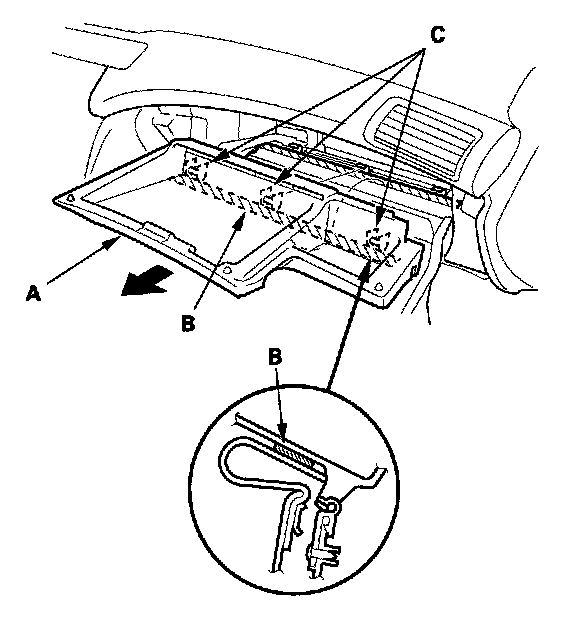 C
A
B
B