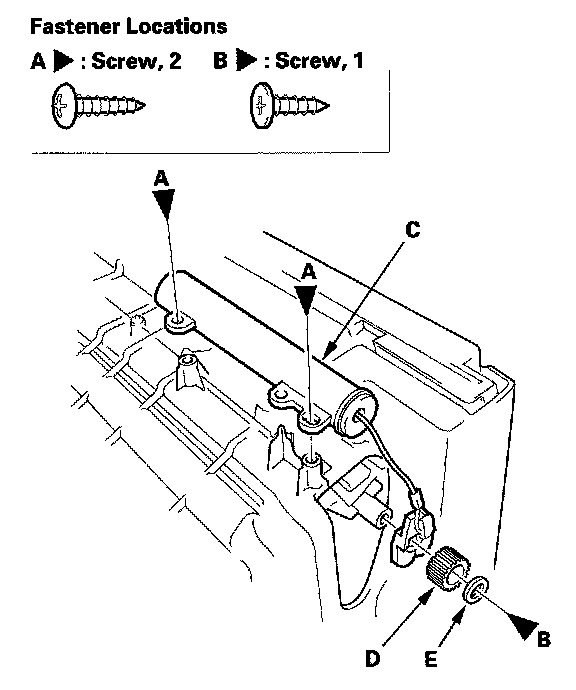 Fastener Locations

A ▶ : Screw, 2    B ▶ : Screw, 1

A
A
C
D
E
B