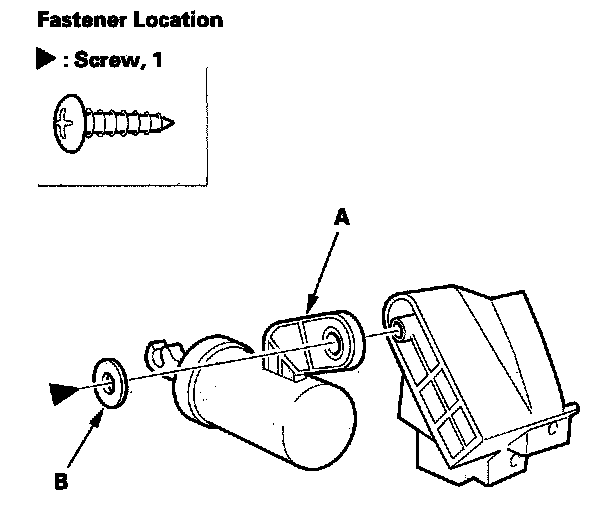 Fastener Location

▶ : Screw, 1

A

B