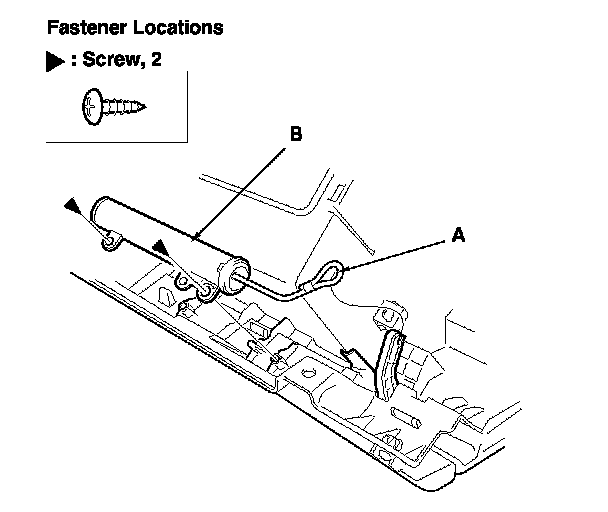 Fastener Locations

▶ : Screw, 2

B

A