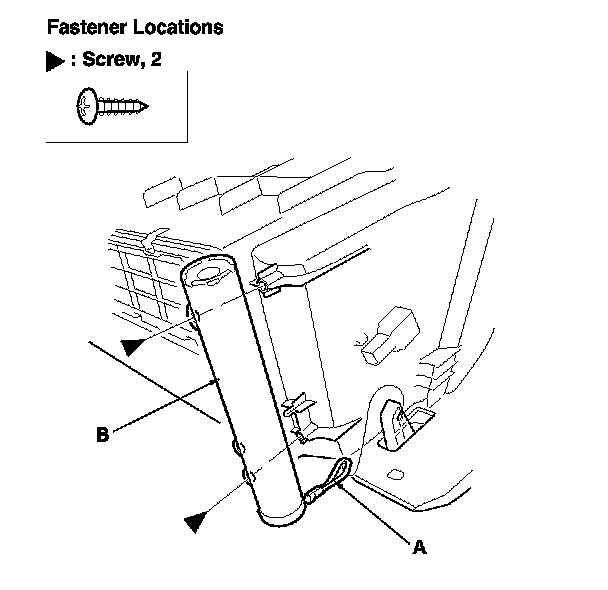 Fastener Locations

▶ : Screw, 2

B

A