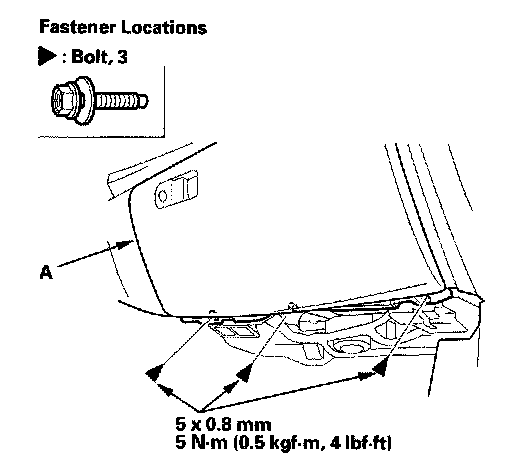 Fastener Locations

▶ : Bolt, 3

A

5 x 0.8 mm
5 N·m (0.5 kgf·m, 4 lbf·ft)