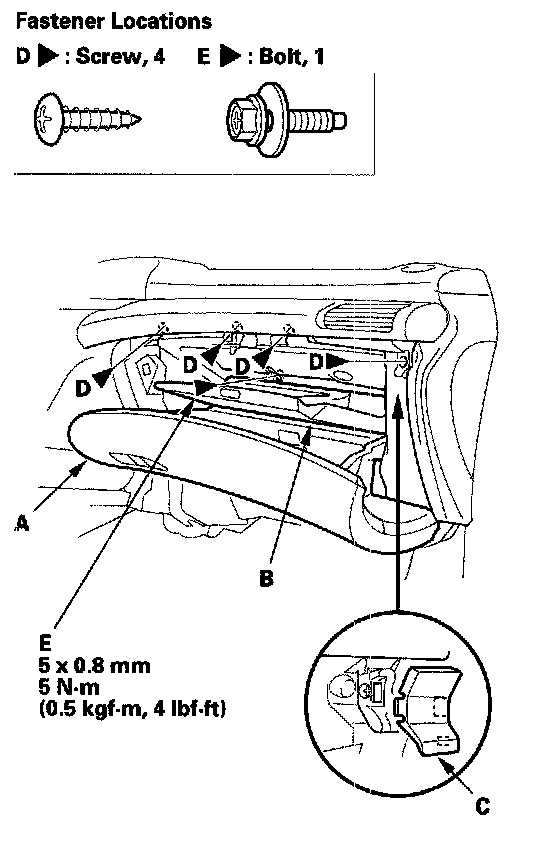 Fastener Locations

D ▶ : Screw, 4 E ▶ : Bolt, 1

D
D
D
D

A

B

E
5 x 0.8 mm
5 N·m
(0.5 kgf·m, 4 lbf·ft)

C