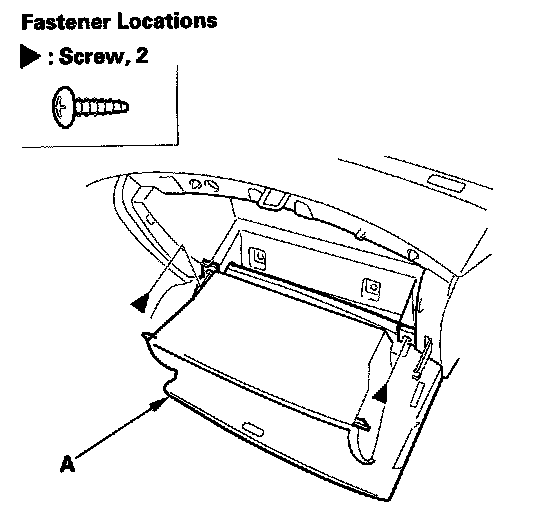 Fastener Locations

▶ : Screw, 2

A