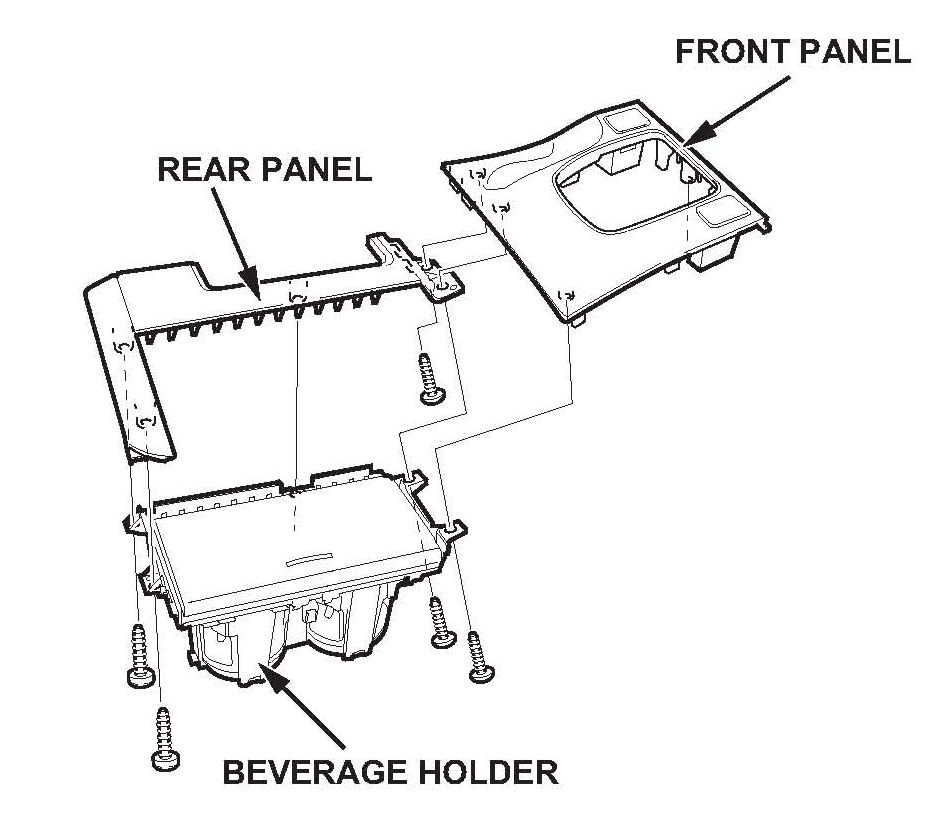 FRONT PANEL

REAR PANEL

BEVERAGE HOLDER