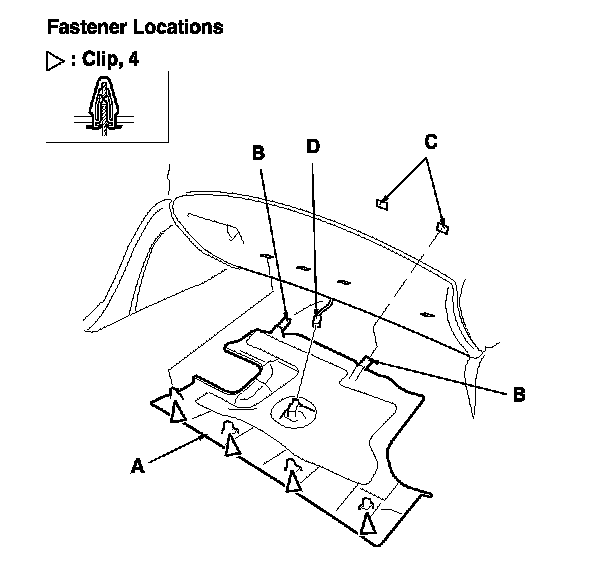 Fastener Locations

▷ : Clip, 4

B
D
C
B
A