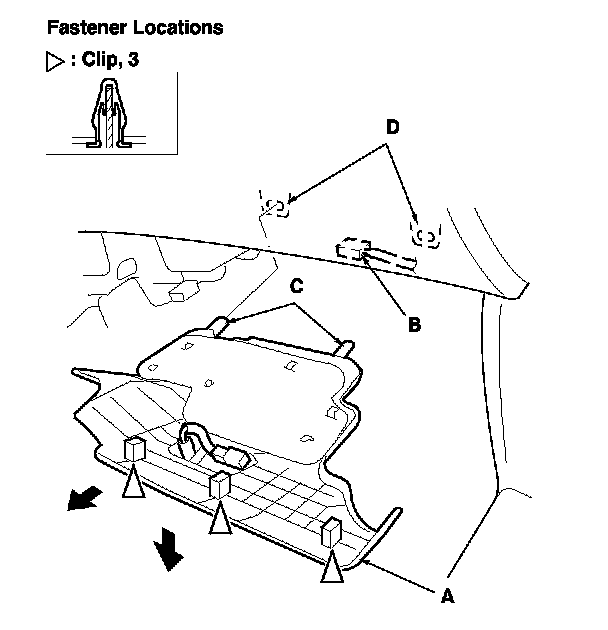 Fastener Locations

▷ : Clip, 3

D

C

B

A