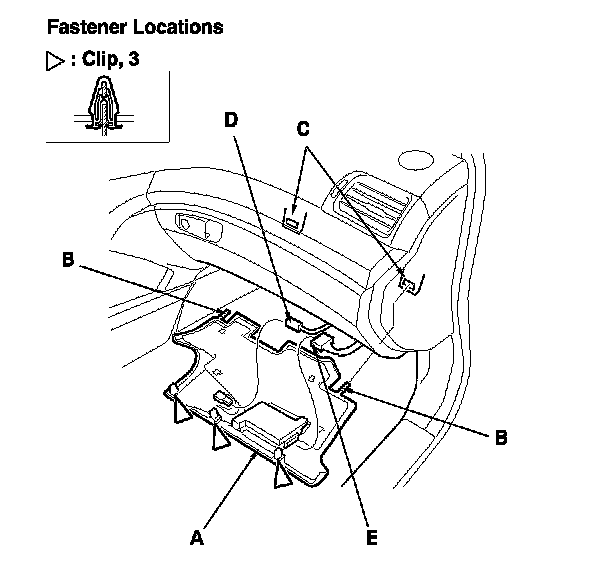 Fastener Locations

▷ : Clip, 3

D

C

B

B

A

E