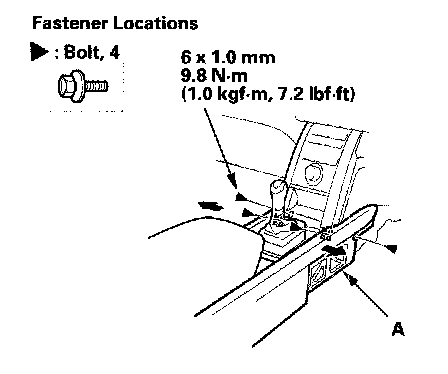 Fastener Locations

▶ : Bolt, 4

6 x 1.0 mm
9.8 N·m
(1.0 kgf·m, 7.2 lbf·ft)

A