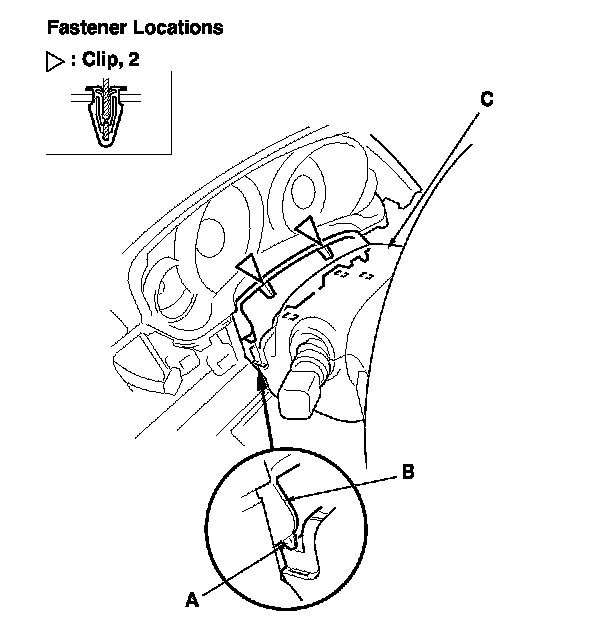 Fastener Locations

▷ : Clip, 2

C

B

A