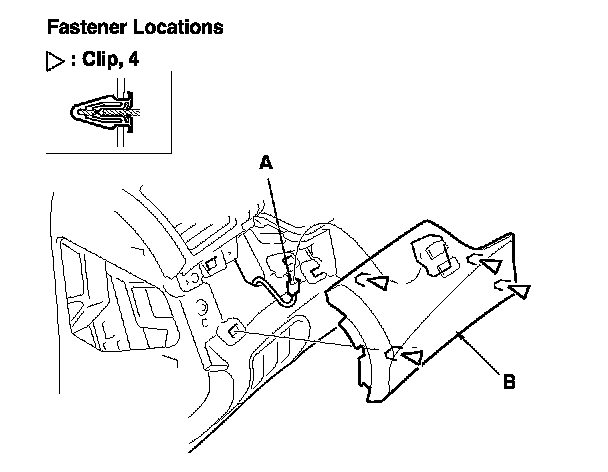 Fastener Locations

▷ : Clip, 4

A

B