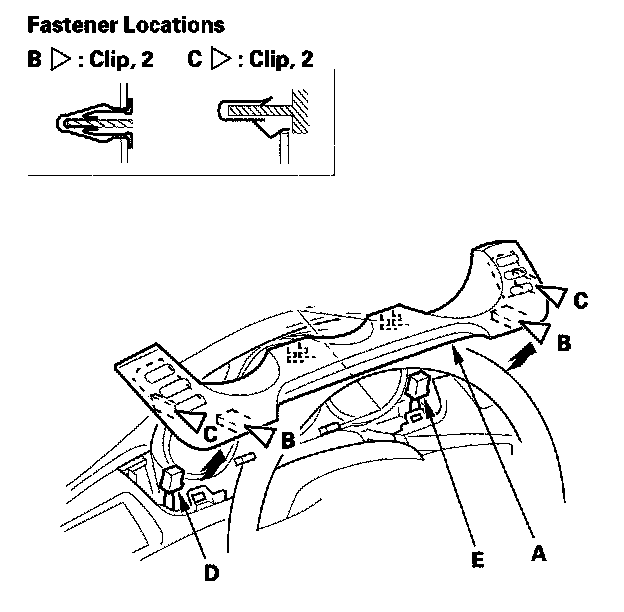 Fastener Locations

B ▷ : Clip, 2    C ▷ : Clip, 2

C
B
C
B
D
E
A