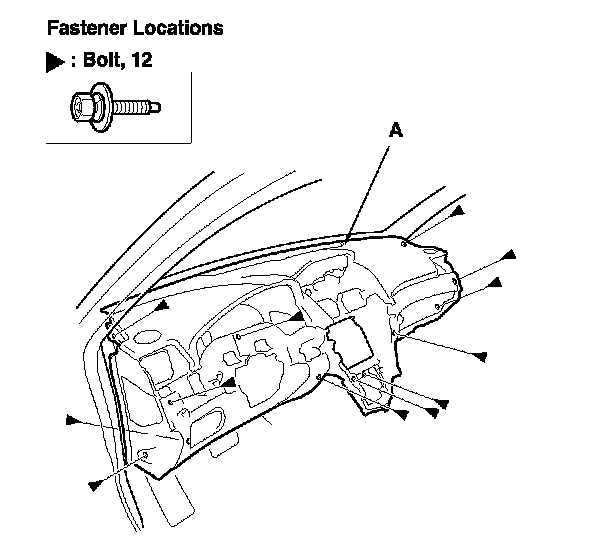 Fastener Locations

▶ : Bolt, 12

A