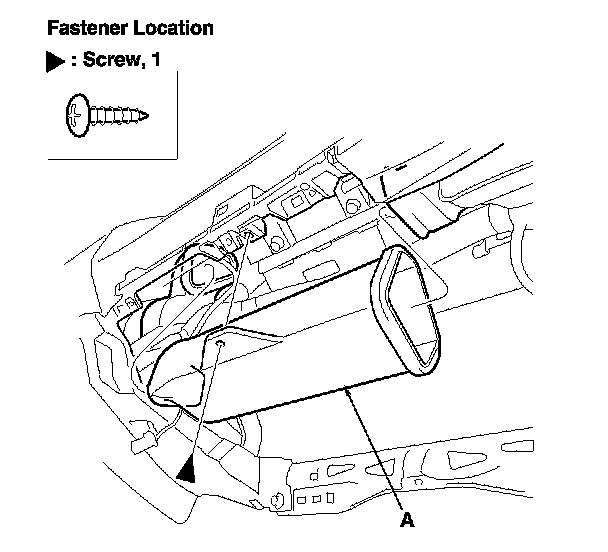 Fastener Location

▶ : Screw, 1

A