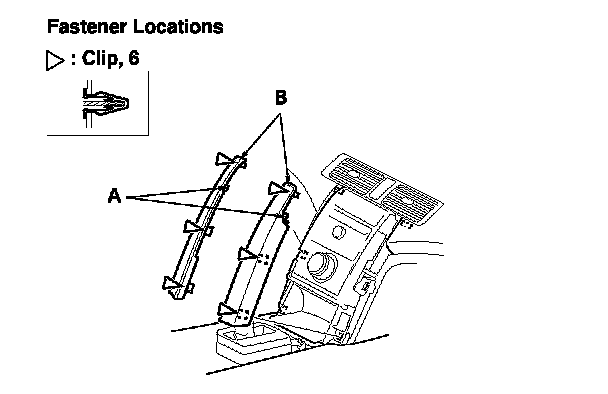 Fastener Locations

▷ : Clip, 6

B

A