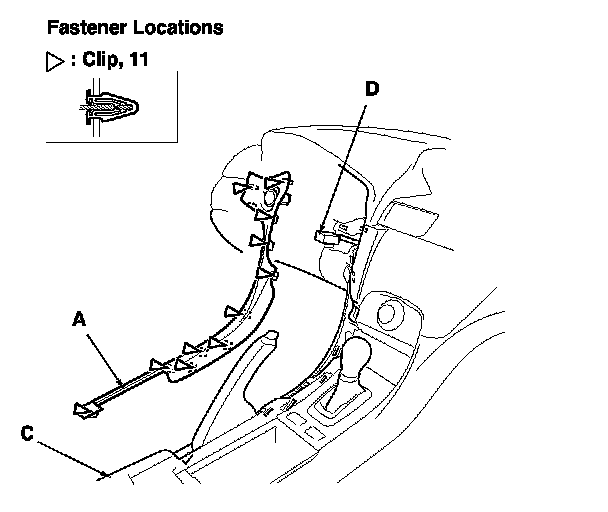 Fastener Locations

▷ : Clip, 11

D

A

C