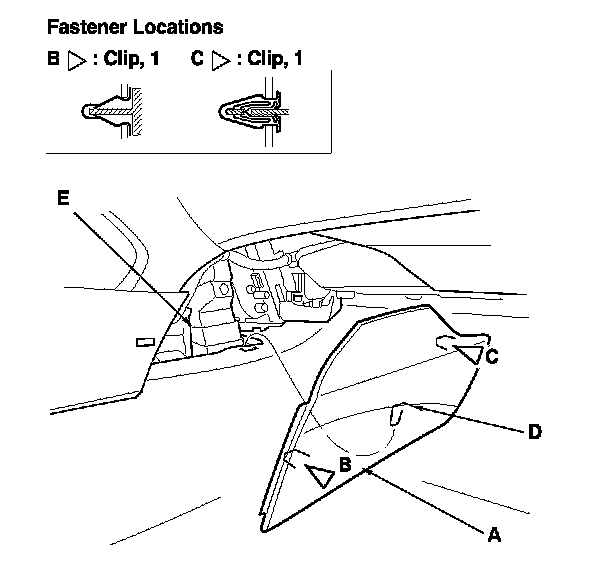 Fastener Locations

B ▷ : Clip, 1  C ▷ : Clip, 1

E

C

D

B

A