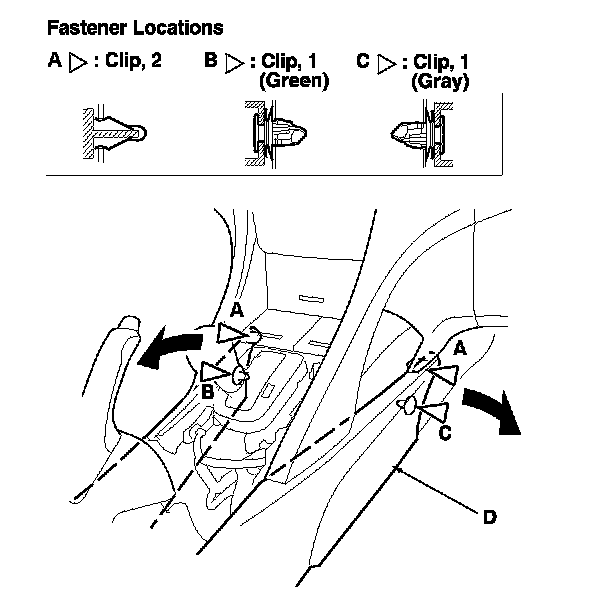 Fastener Locations

A ▷ : Clip, 2

B ▷ : Clip, 1 (Green)

C ▷ : Clip, 1 (Gray)

A
B
A
C
D