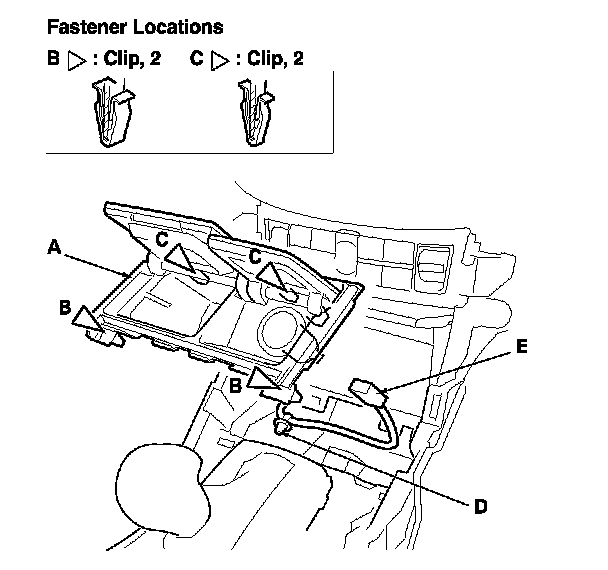 Fastener Locations

B ▷ : Clip, 2 C ▷ : Clip, 2

A

C

C

B

B

E

D