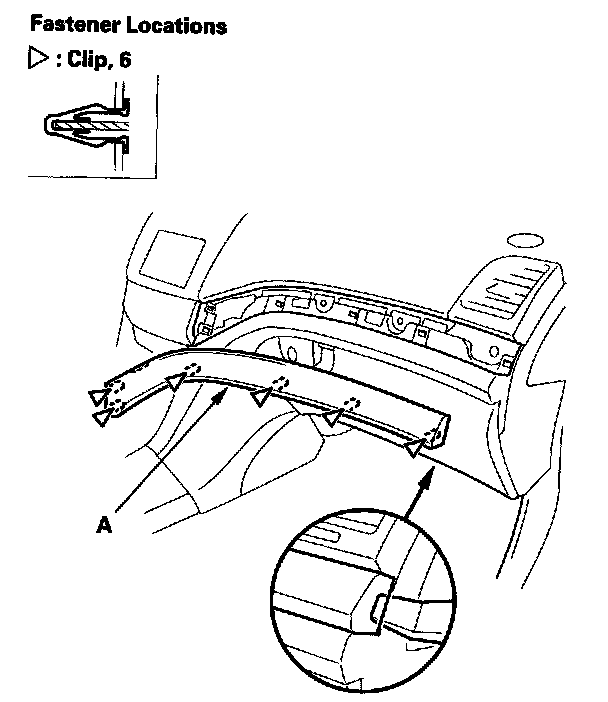 Fastener Locations

▷ : Clip, 6

A