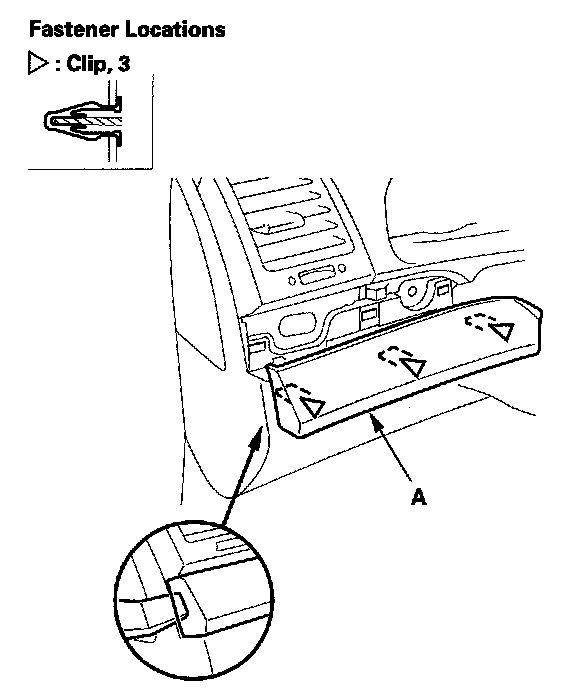 Fastener Locations

▷ : Clip, 3

A