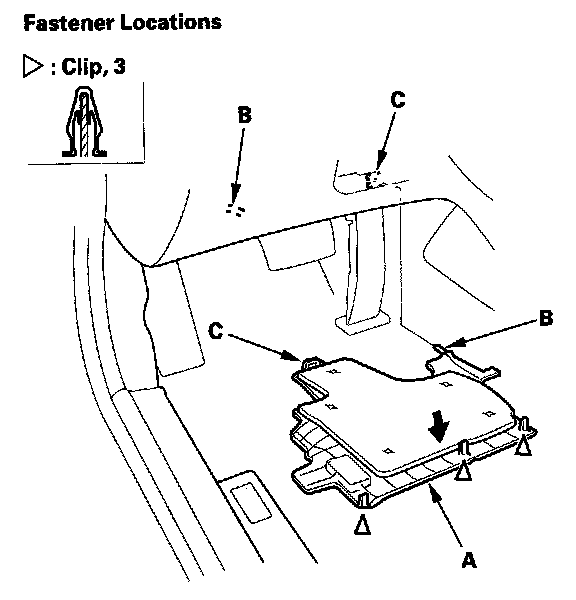 Fastener Locations

▷ : Clip, 3

B

C

C

B

A