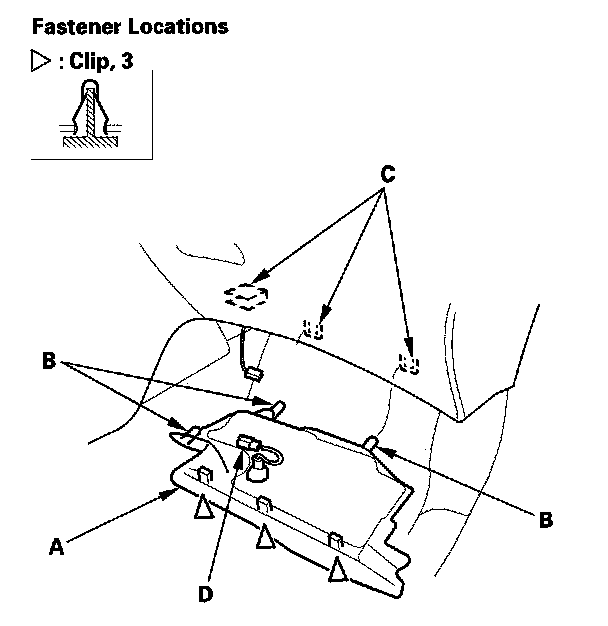 Fastener Locations

▷ : Clip, 3

C

B

B

A

D