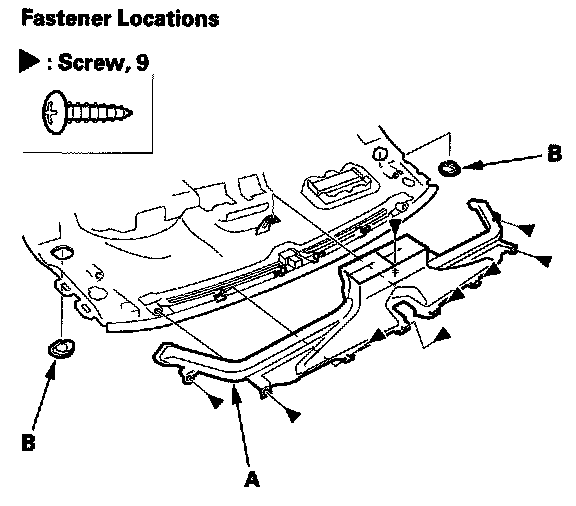 Fastener Locations

▶ : Screw, 9

B

B

A