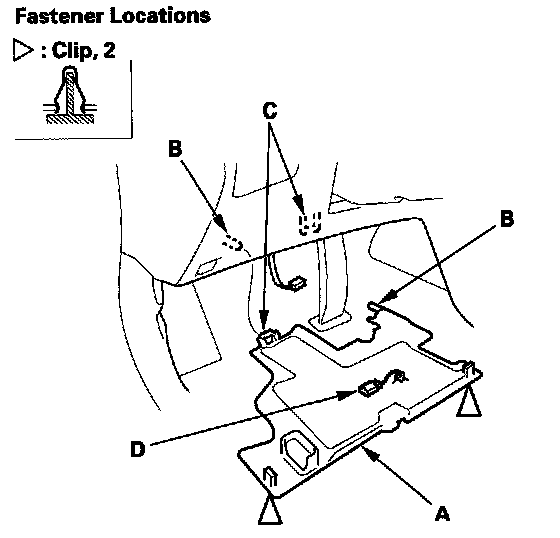 Fastener Locations

▷ : Clip, 2

C

B

B

D

A