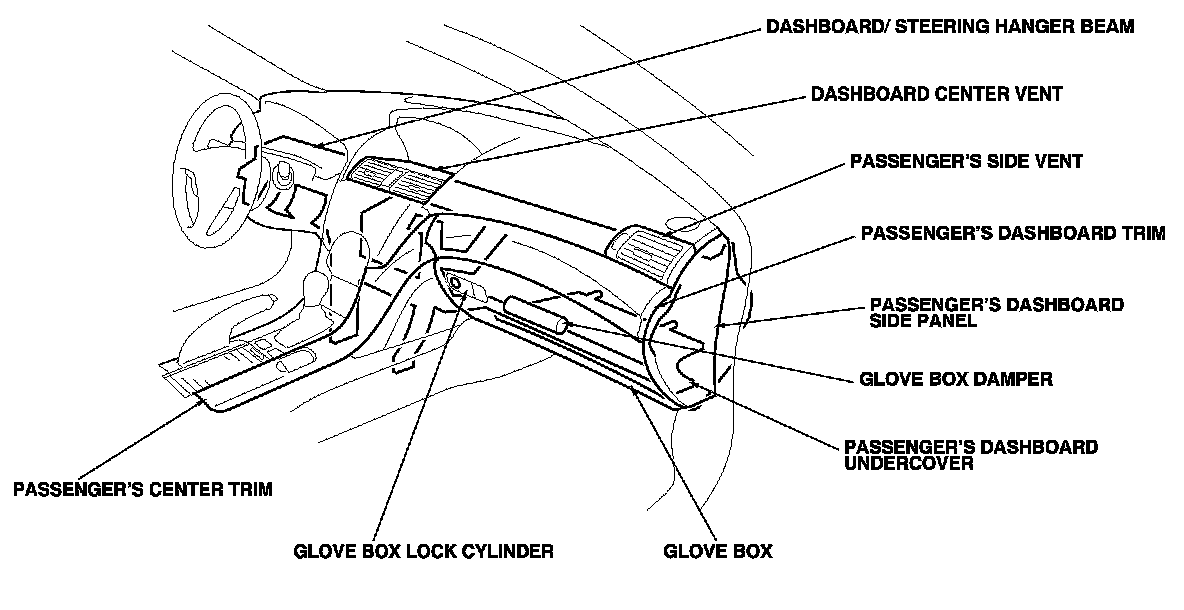 DASHBOARD/ STEERING HANGER BEAM

DASHBOARD CENTER VENT

PASSENGER'S SIDE VENT

PASSENGER'S DASHBOARD TRIM

PASSENGER'S DASHBOARD SIDE PANEL

GLOVE BOX DAMPER

PASSENGER'S DASHBOARD UNDERCOVER

PASSENGER'S CENTER TRIM

GLOVE BOX LOCK CYLINDER

GLOVE BOX