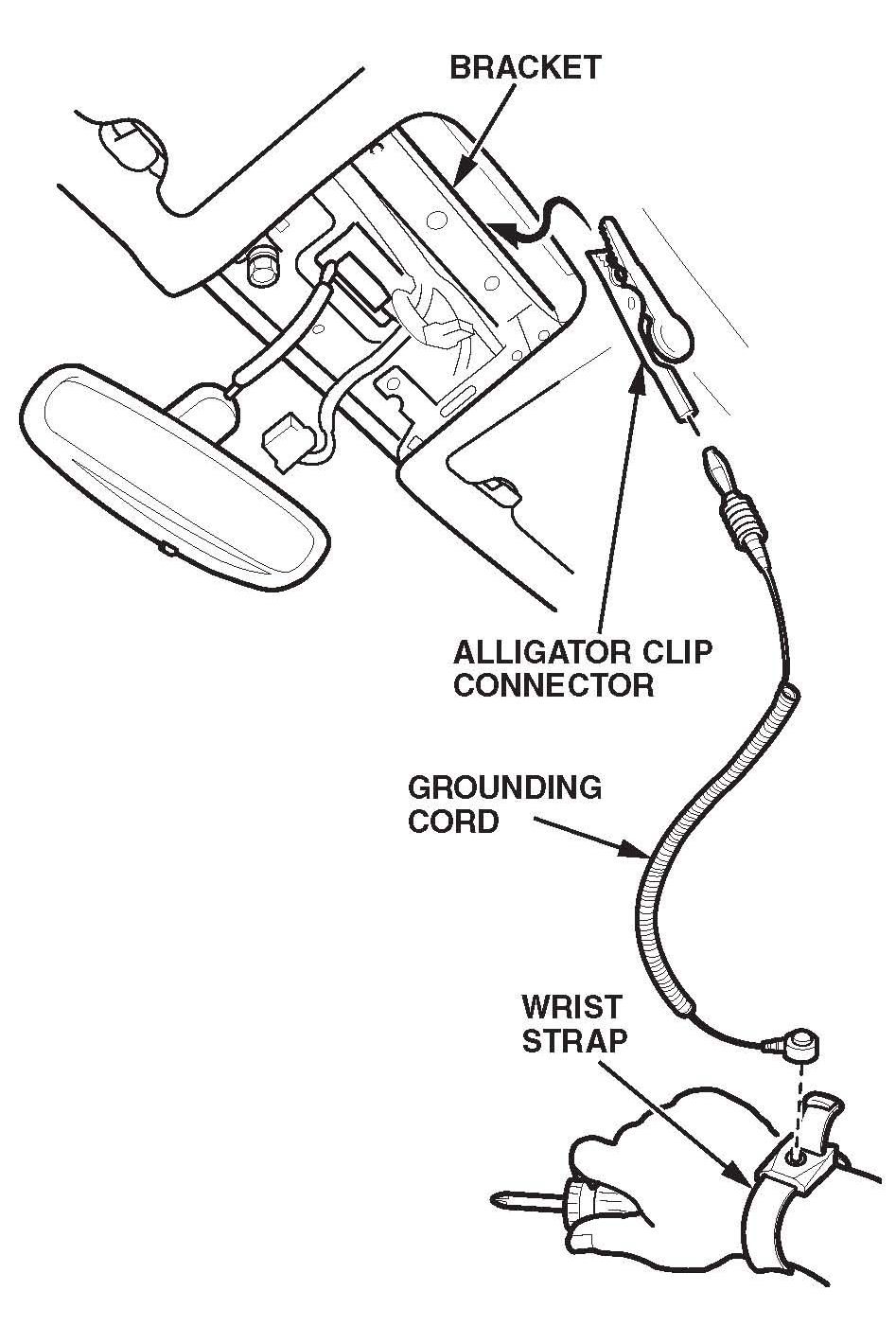 BRACKET

ALLIGATOR CLIP CONNECTOR

GROUNDING CORD

WRIST STRAP