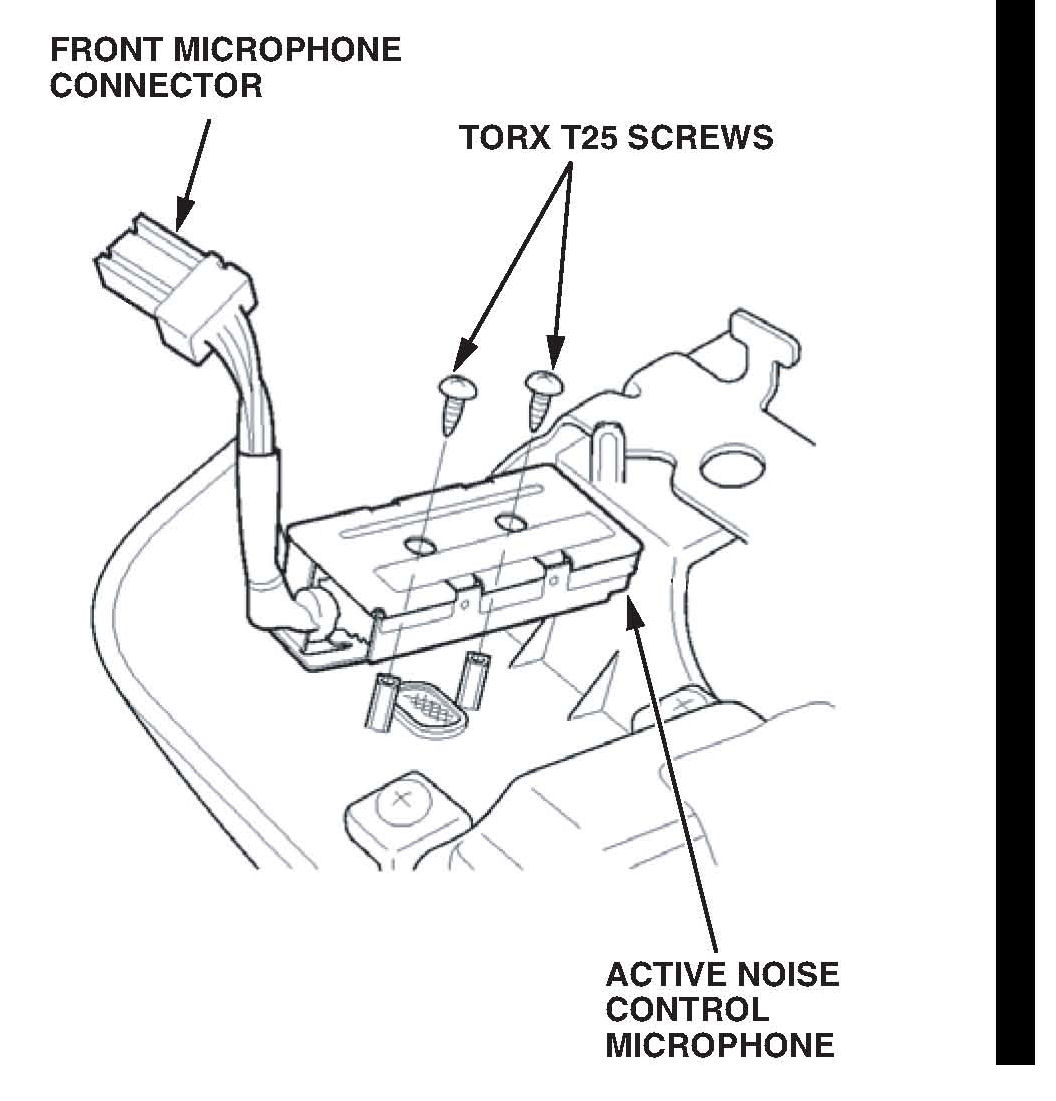 FRONT MICROPHONE CONNECTOR

TORX T25 SCREWS

ACTIVE NOISE CONTROL MICROPHONE