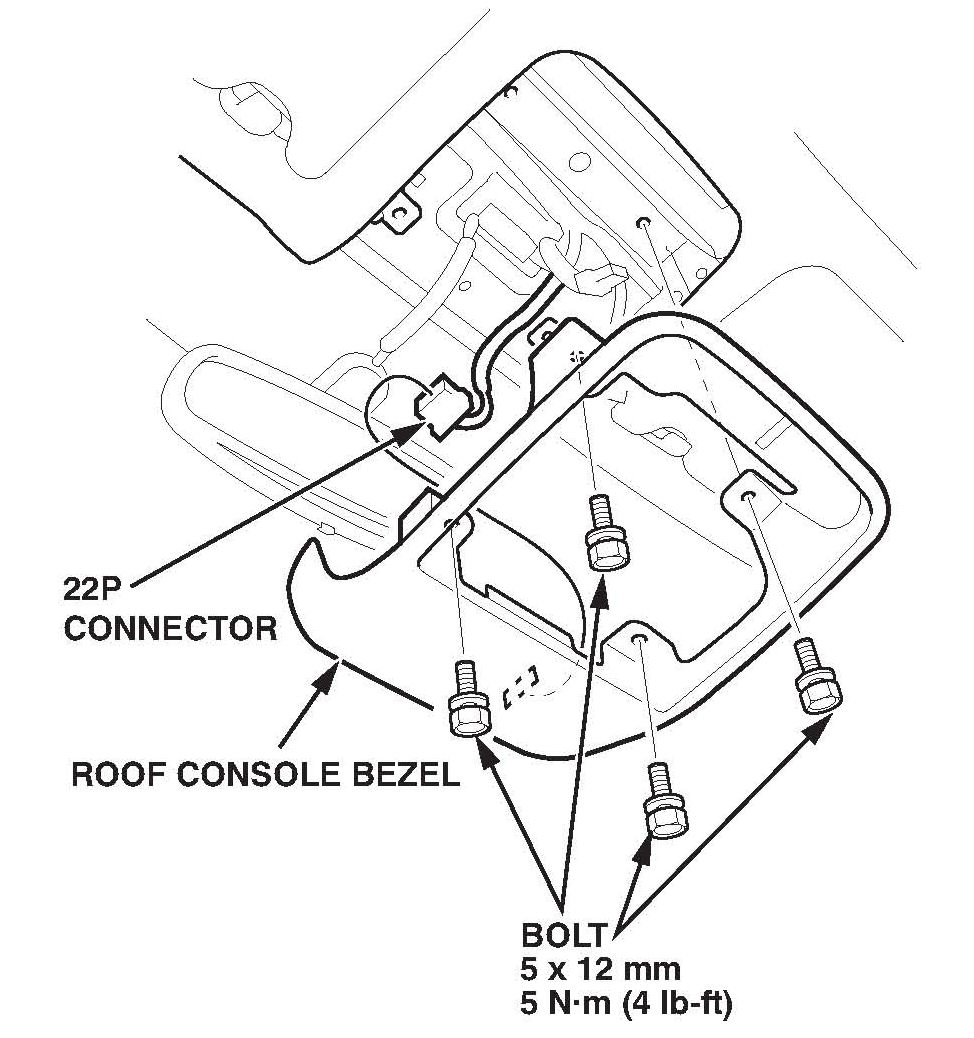 22P
CONNECTOR

ROOF CONSOLE BEZEL

BOLT
5 x 12 mm
5 N·m (4 lb-ft)