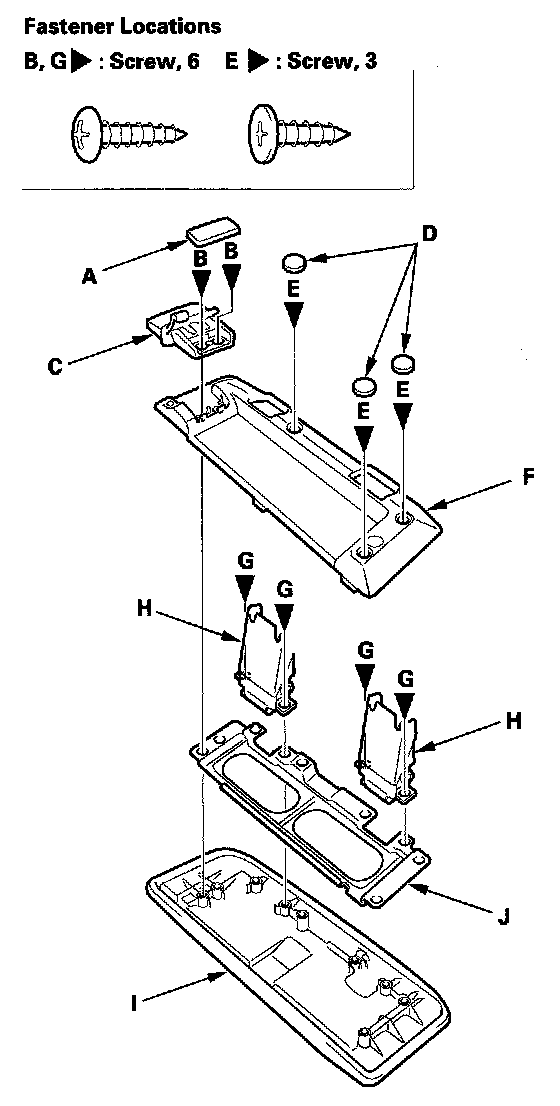 Fastener Locations

B, G ▶ : Screw, 6    E ▶ : Screw, 3

A
B
B
C
D
E
E
E
F
G
G
H
G
G
H
J
I