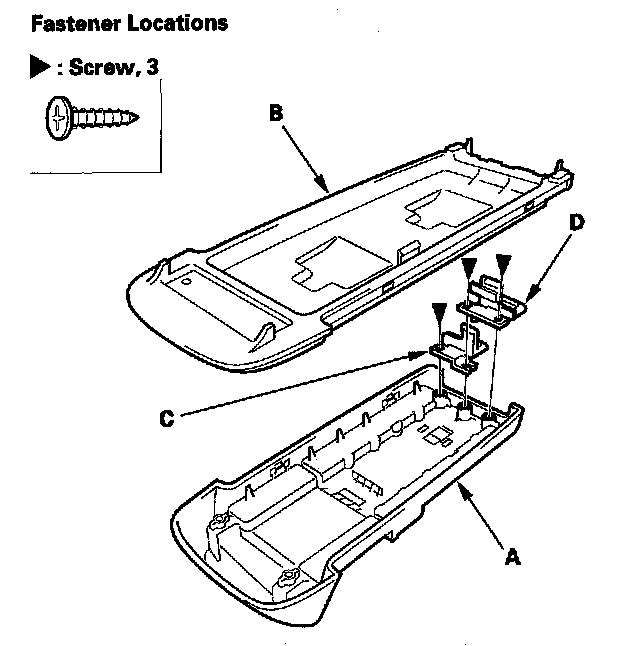 Fastener Locations

▶ : Screw, 3

B

D

C

A