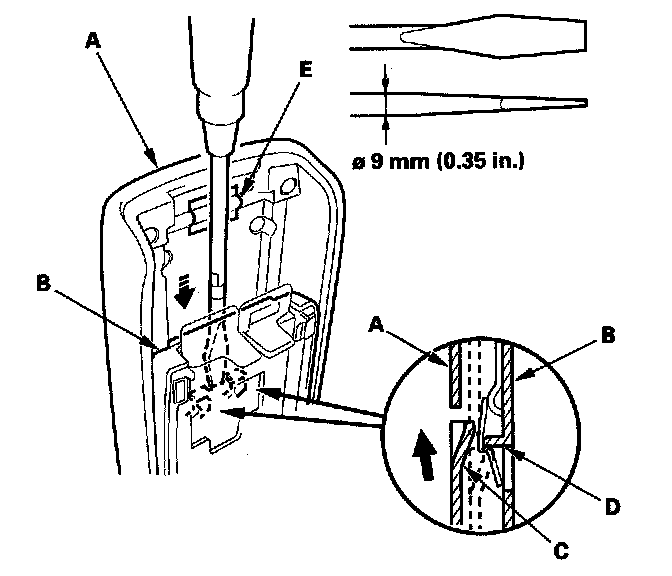 A
E
ø 9 mm (0.35 in.)
B
A
B
D
C