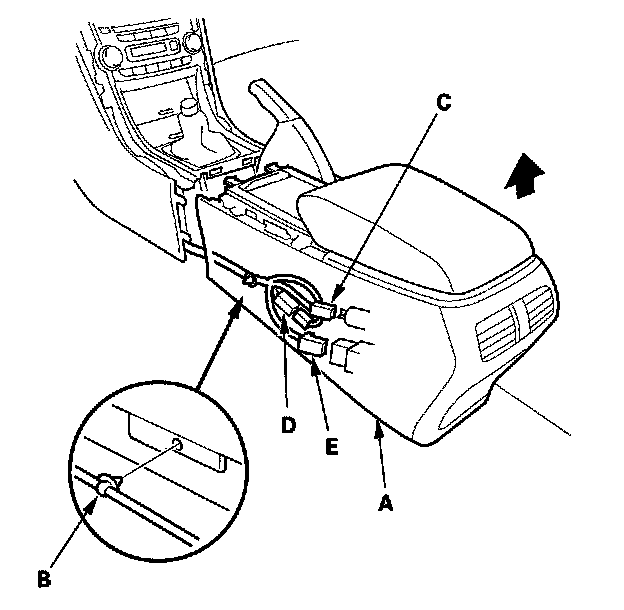 C
D
E
A
B