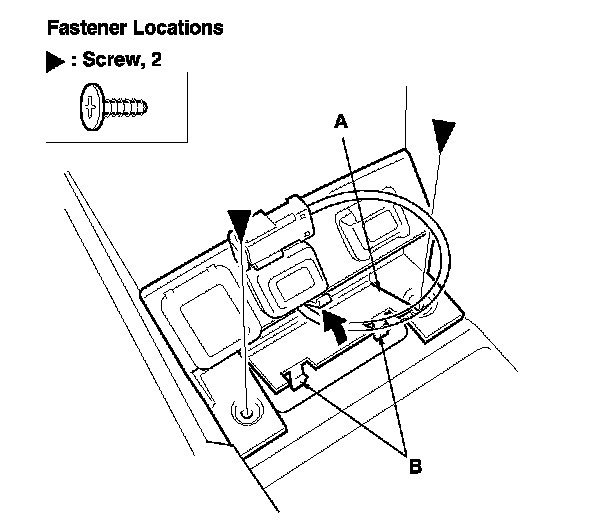 Fastener Locations

▶ : Screw, 2

A

B