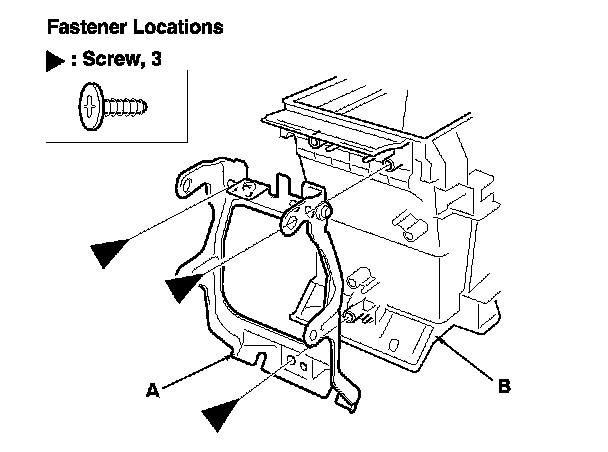 Fastener Locations

▶ : Screw, 3

A

B