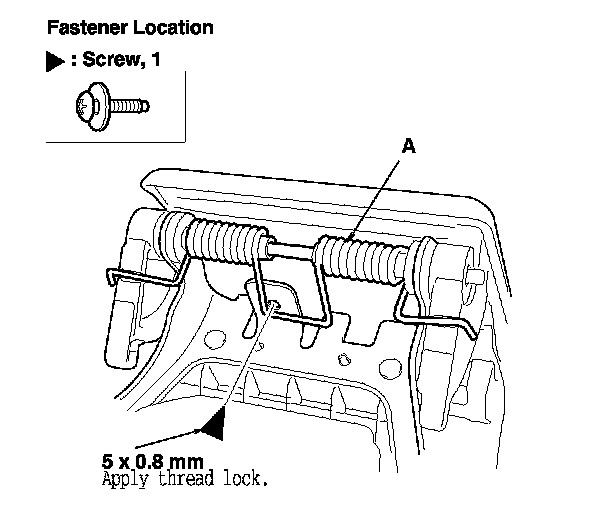 Fastener Location

▶ : Screw, 1

A

5 x 0.8 mm
Apply thread lock.