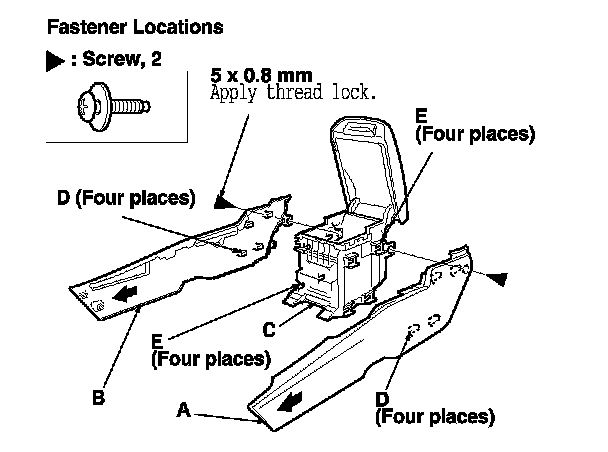 Fastener Locations

▶ : Screw, 2

5 x 0.8 mm
Apply thread lock.

E
(Four places)

D (Four places)

E
(Four places)

C

B

A

D
(Four places)