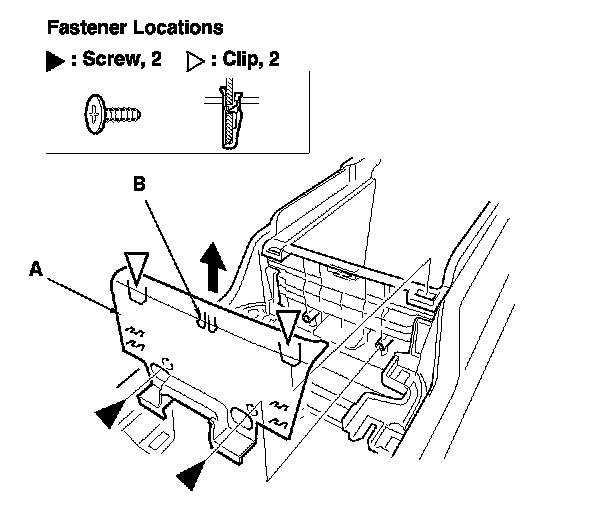 Fastener Locations

▶ : Screw, 2 ▷ : Clip, 2

B

A