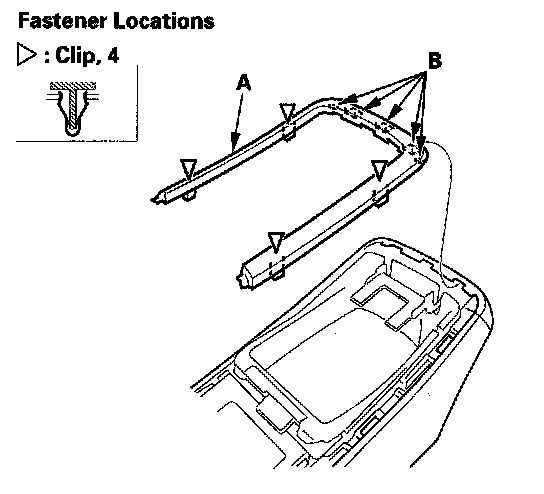 Fastener Locations

▷ : Clip, 4

A

B