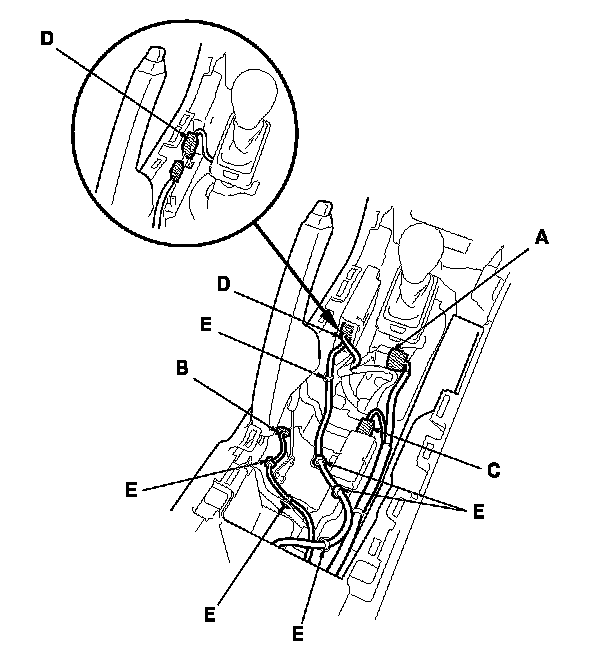 D

A

D

E

B

C

E

E

E

E