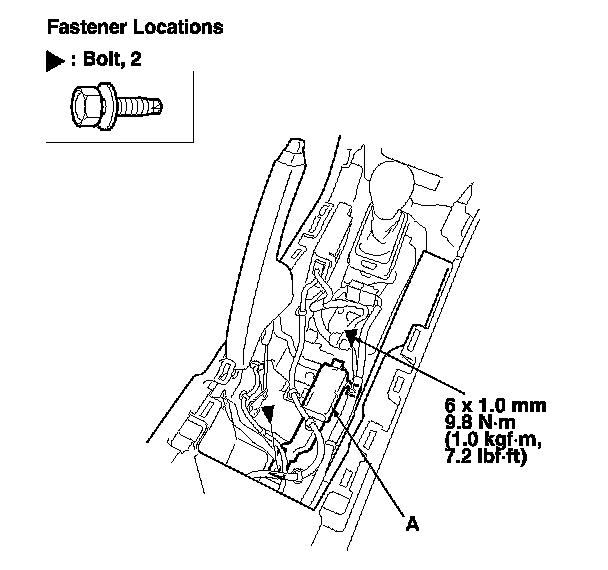 Fastener Locations

▶ : Bolt, 2

6 x 1.0 mm
9.8 N·m
(1.0 kgf·m,
7.2 lbf·ft)

A