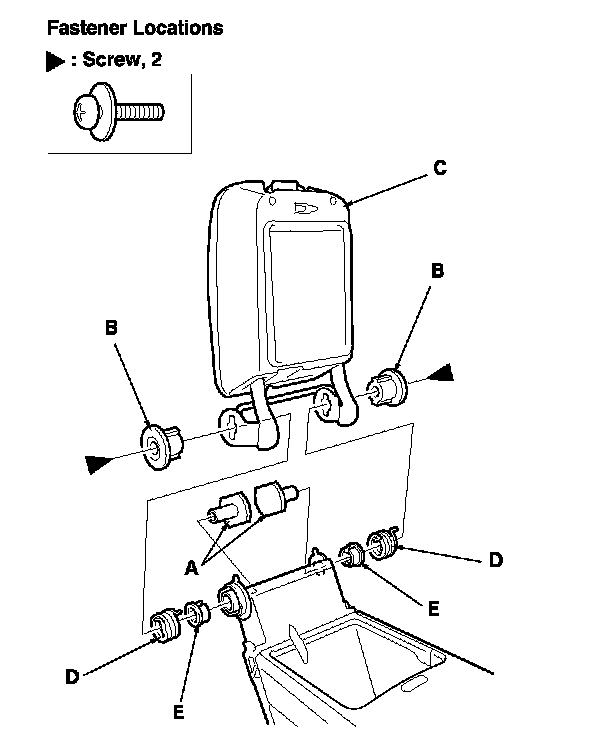 Fastener Locations

▶ : Screw, 2

C

B

B

A

D

E

D

E