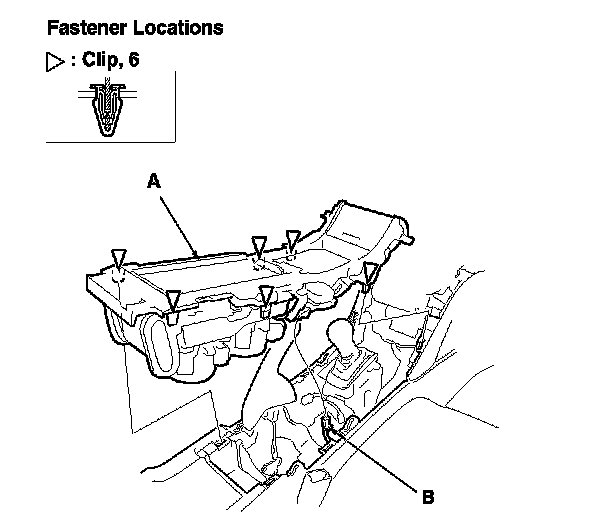 Fastener Locations

▷ : Clip, 6

A

B